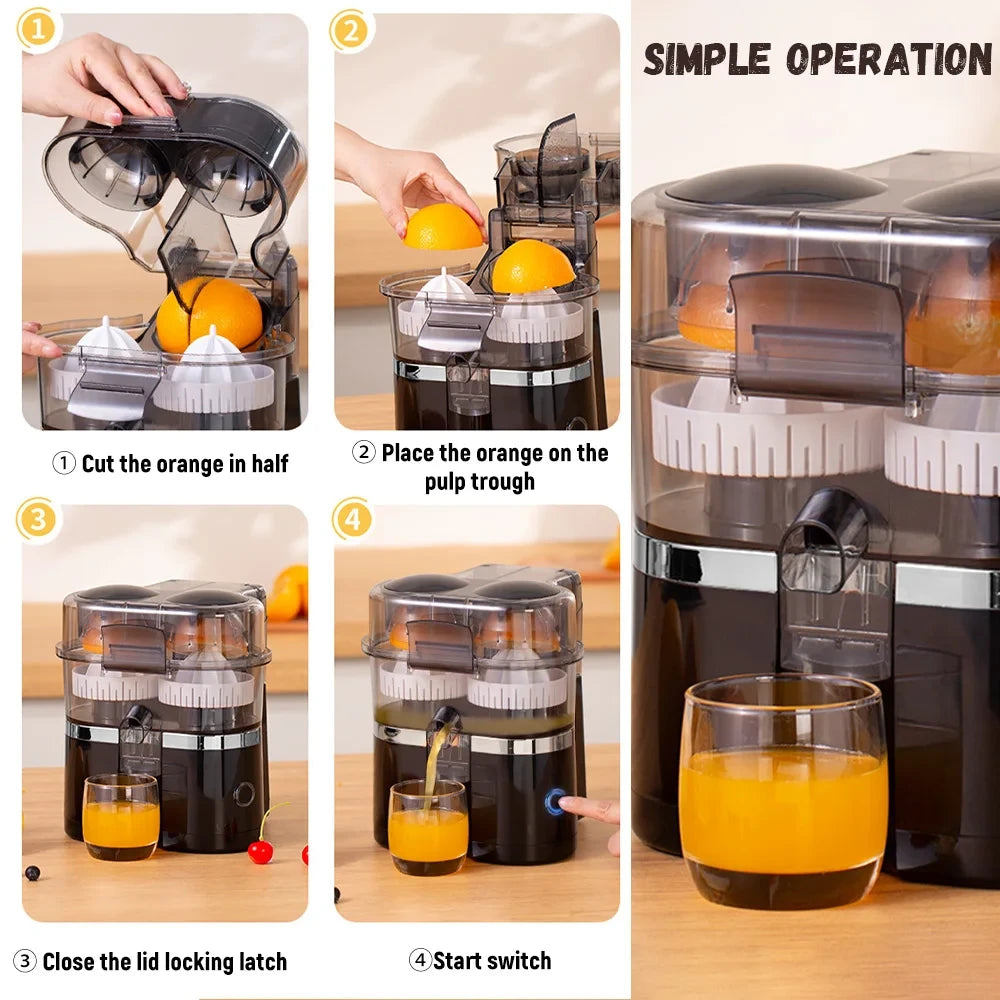 1

2

SIMPLE OPERATION

① Cut the orange in half

② Place the orange on the pulp trough

3

4

③ Close the lid locking latch

④Start switch